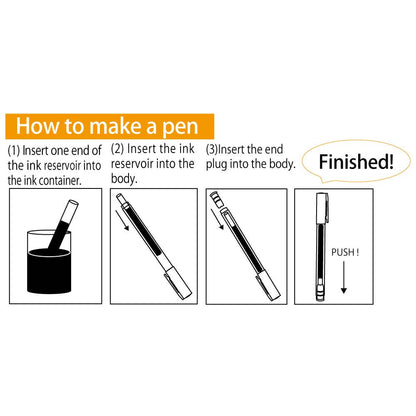 How to make a pen

(1) Insert one end of the ink reservoir into the ink container.

(2) Insert the ink reservoir into the body.

(3)Insert the end plug into the body.

Finished!

PUSH !