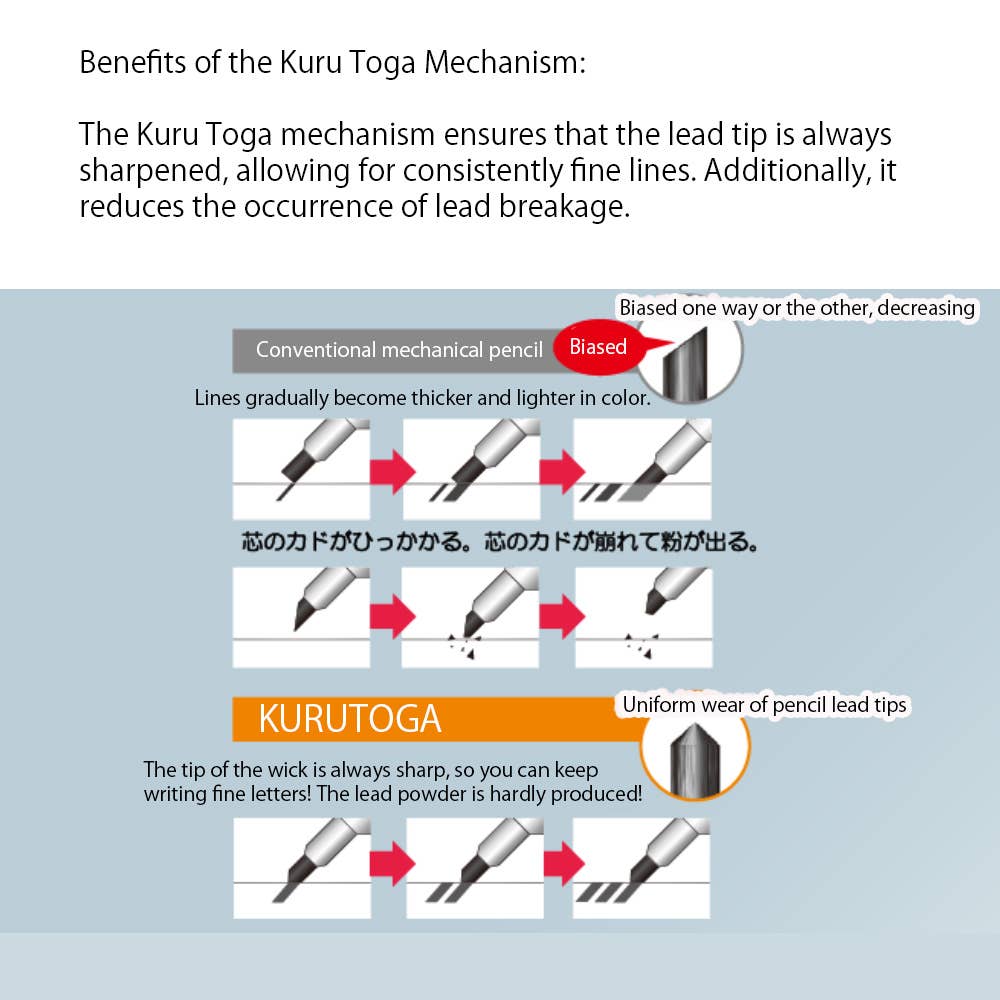 Benefits of the Kuru Toga Mechanism:

The Kuru Toga mechanism ensures that the lead tip is always sharpened, allowing for consistently fine lines. Additionally, it reduces the occurrence of lead breakage.

Biased one way or the other, decreasing

Conventional mechanical pencil

Biased

Lines gradually become thicker and lighter in color.

芯のカドがひっかかる。芯のカドが崩れて粉が出る。

KURUTOGA

Uniform wear of pencil lead tips

The tip of the wick is always sharp, so you can keep writing fine letters! The lead powder is hardly produced!